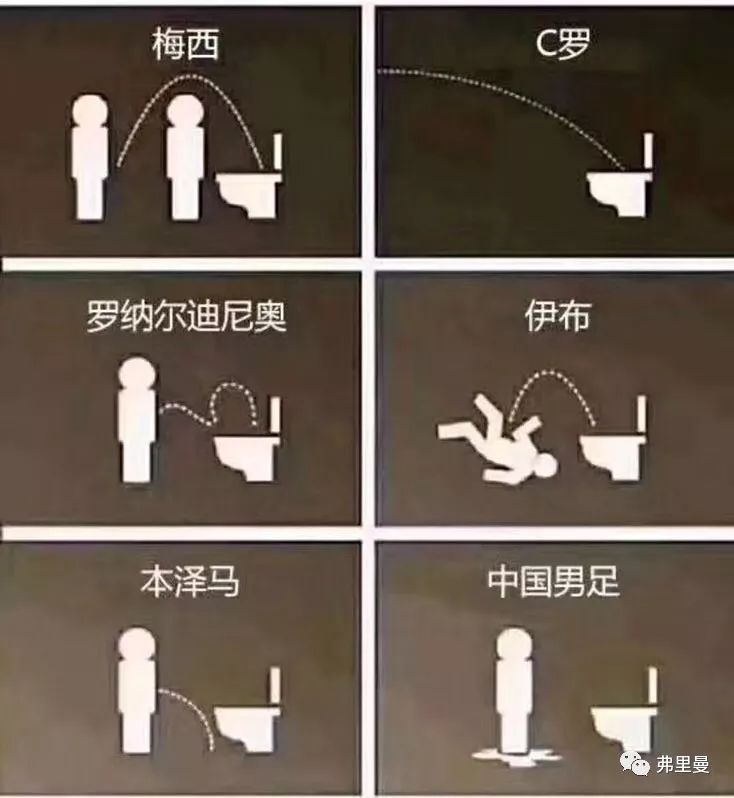 梅西

C罗

罗纳尔迪尼奥

伊布

本泽马

中国男足

弗里曼